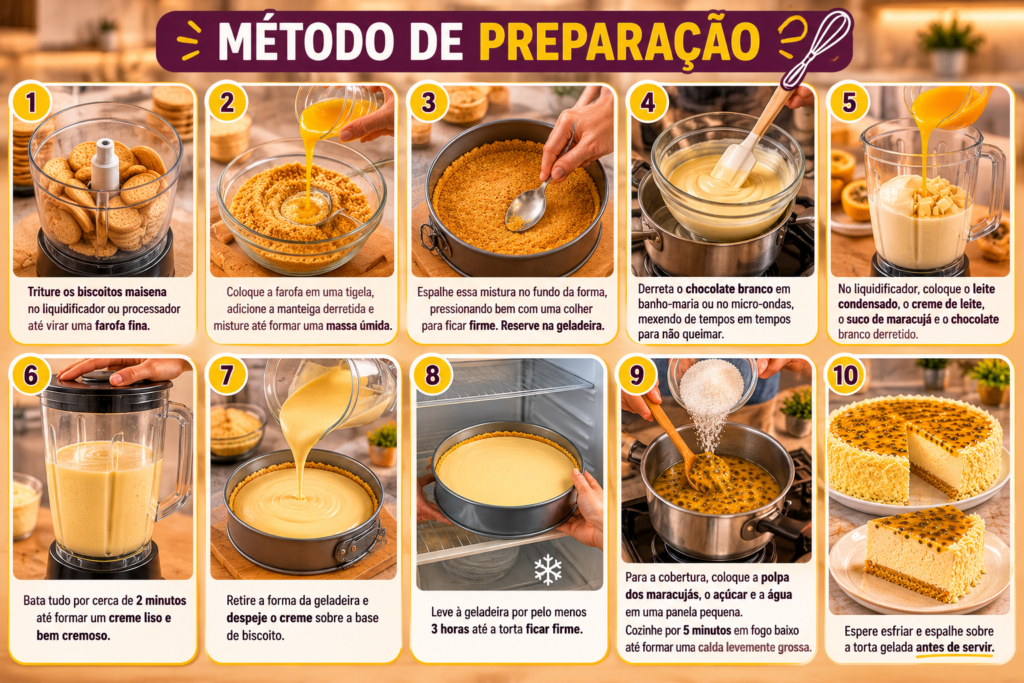 MÉTODO DE PREPARAÇÃO

1
Triture os biscoitos maisena no liquidificador ou processador até virar uma farofa fina.

2
Coloque a farofa em uma tigela, adicione a manteiga derretida e misture até formar uma massa úmida.

3
Espalhe essa mistura no fundo da forma, pressionando bem com uma colher para ficar firme. Reserve na geladeira.

4
Derreta o chocolate branco em banho-maria ou no micro-ondas, mexendo de tempos em tempos para não queimar.

5
No liquidificador, coloque o leite condensado, o creme de leite, o suco de maracujá e o chocolate branco derretido.

6
Bata tudo por cerca de 2 minutos até formar um creme liso e bem cremoso.

7
Retire a forma da geladeira e despeje o creme sobre a base de biscoito.

8
Leve à geladeira por pelo menos 3 horas até a torta ficar firme.

9
Para a cobertura, coloque a polpa dos maracujás, o açúcar e a água em uma panela pequena. Cozinhe por 5 minutos em fogo baixo até formar uma calda levemente grossa.

10
Espere esfriar e espalhe sobre a torta gelada antes de servir.